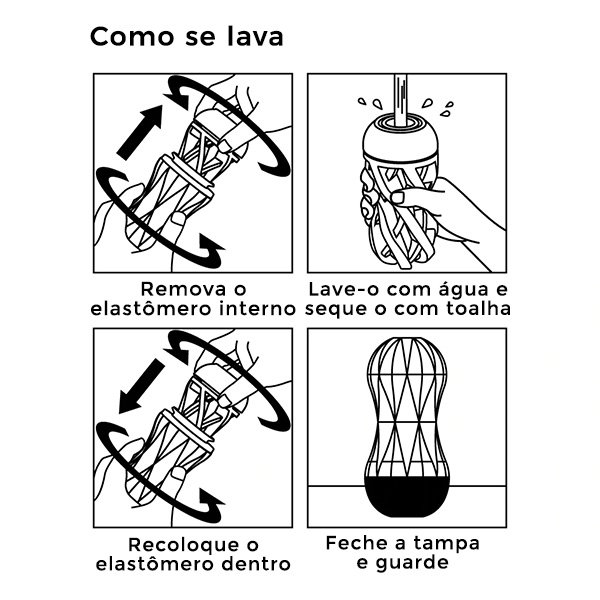 Como se lava

Remova o elastômero interno

Lave-o com água e seque o com toalha

Recoloque o elastômero dentro

Feche a tampa e guarde