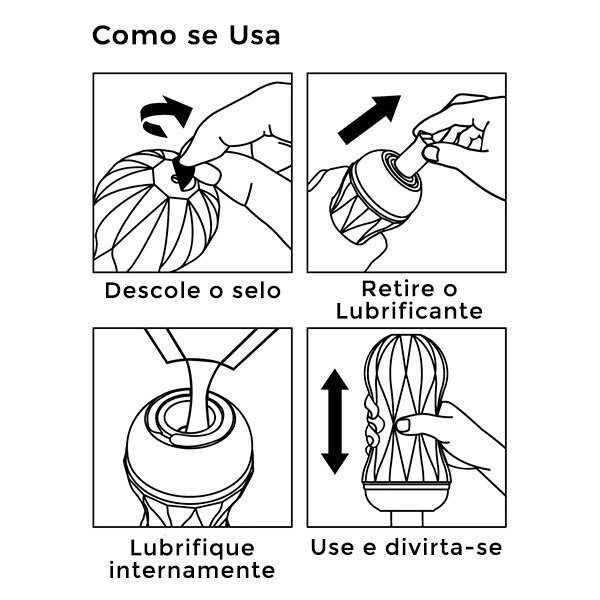 Como se Usa

Descole o selo

Retire o Lubrificante

Lubrifique internamente

Use e divirta-se